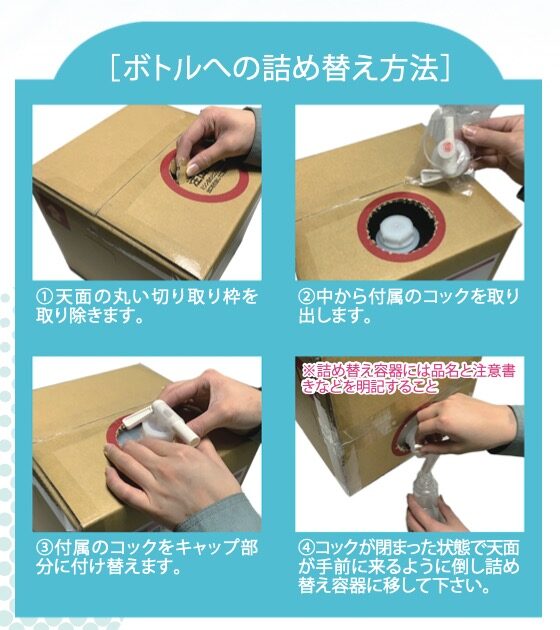 [ボトルへの詰め替え方法]

①天面の丸い切り取り枠を取り除きます。

②中から付属のコックを取り出します。

③付属のコックをキャップ部分に付け替えます。

※詰め替え容器には品名と注意書きなどを明記すること

④コックが閉まった状態で天面が手前に来るように倒し詰め替え容器に移して下さい。